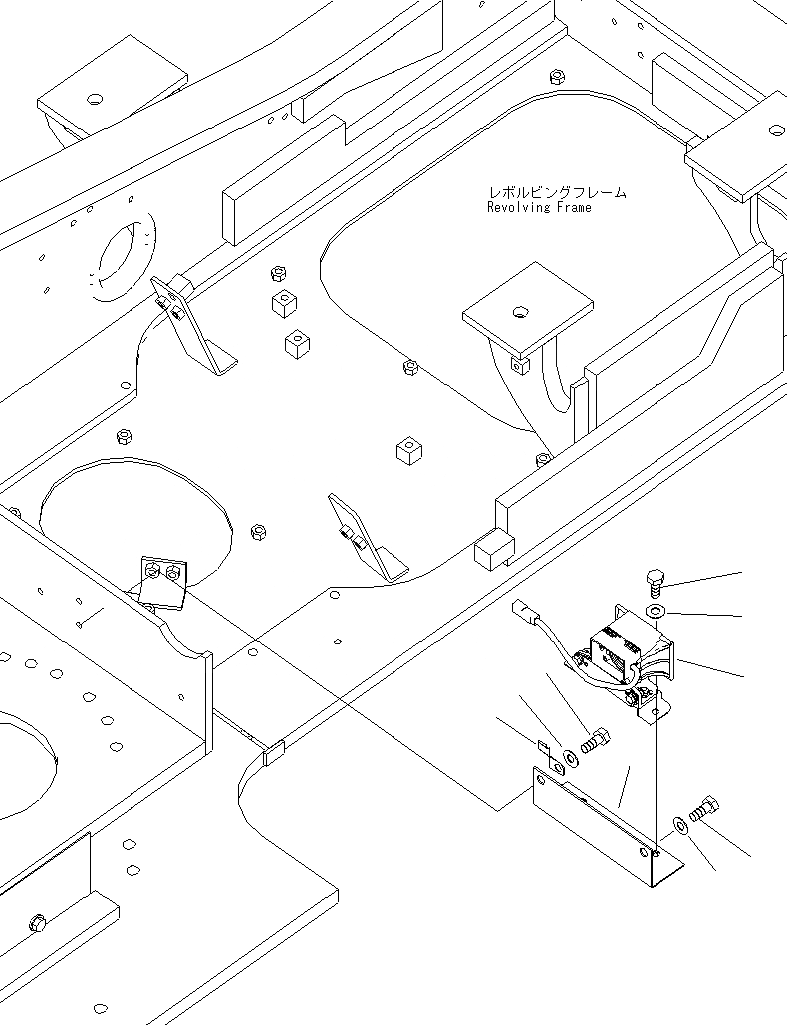 レボルビングフレーム
Revolving Frame