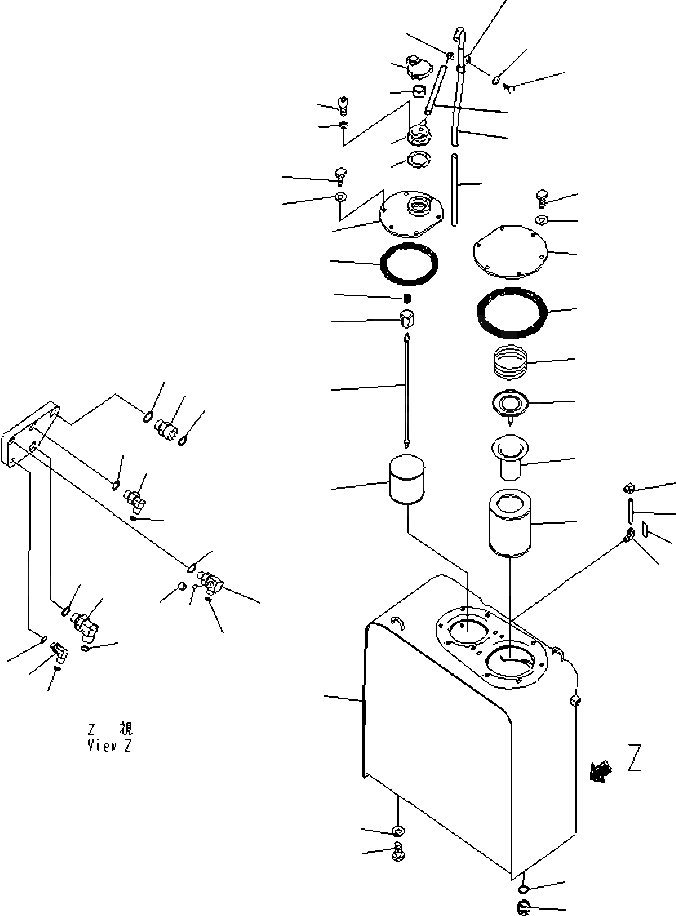 Z 視
View Z

Z