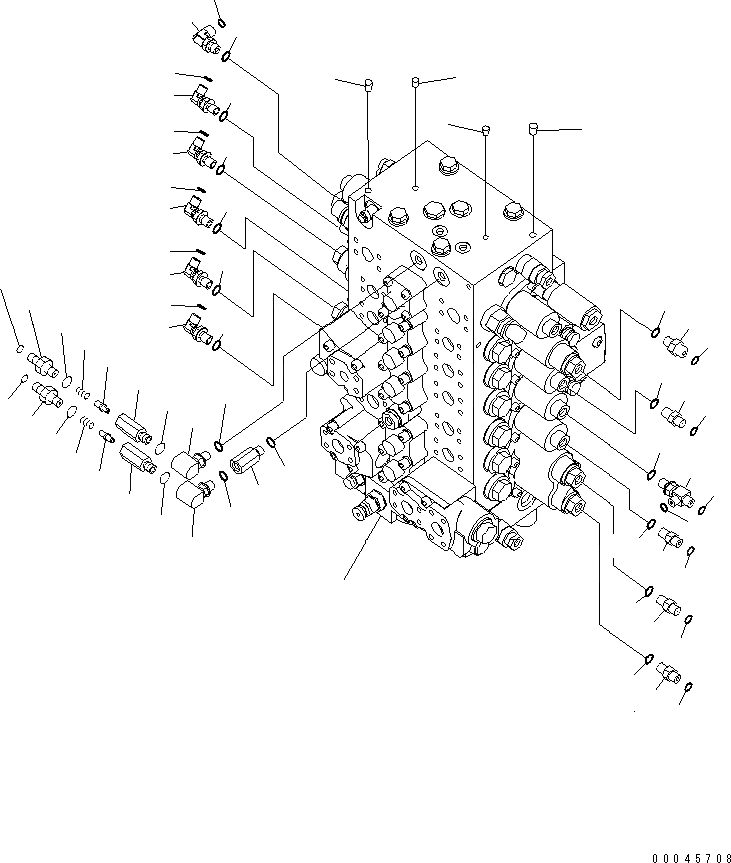 00045708