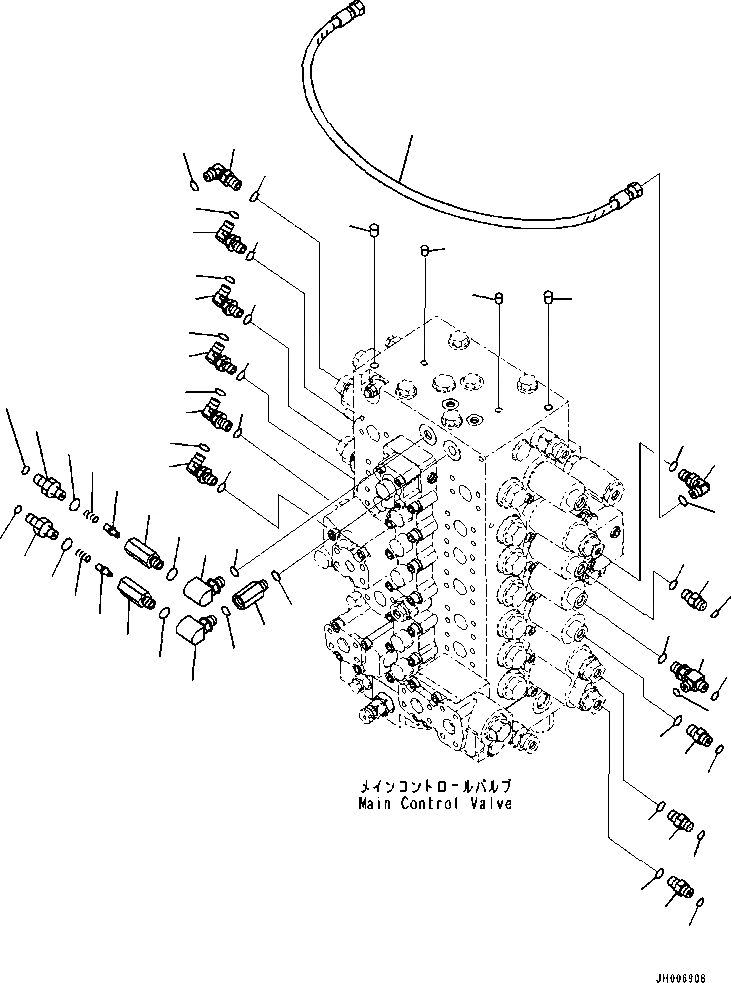 メインコントロールバルブ
Main Control Valve

JH006906