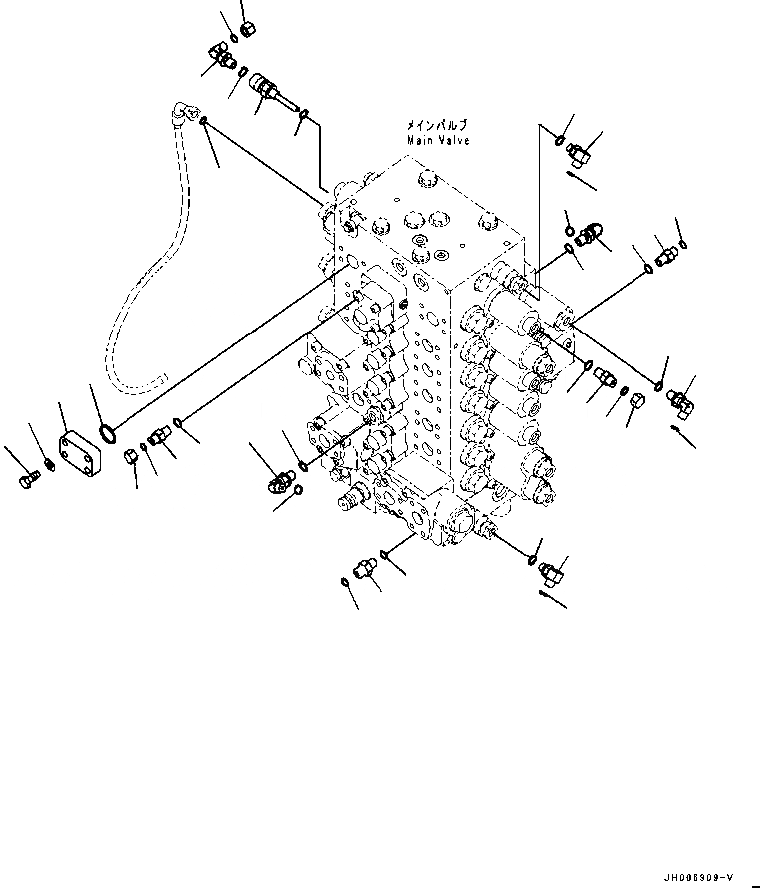 メインバルブ
Main Valve

JH006909-V