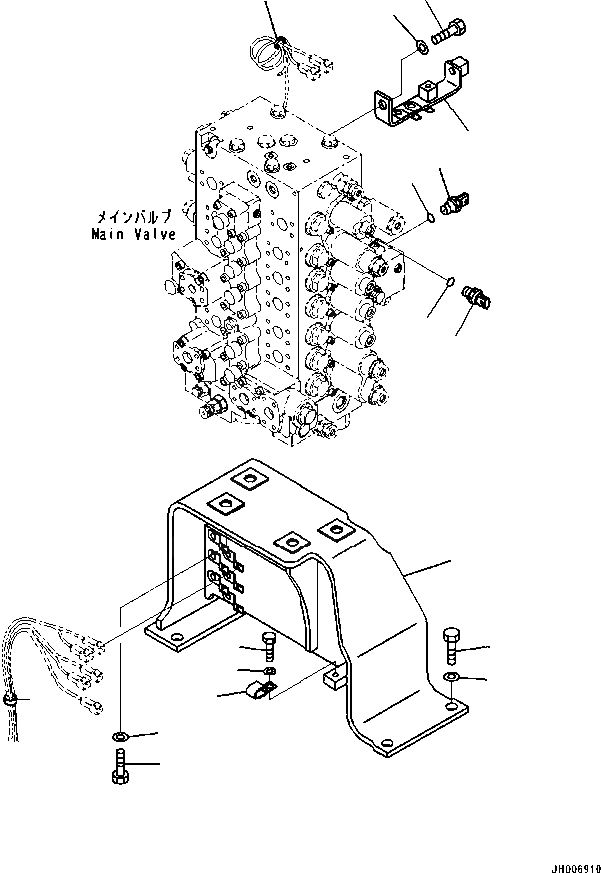 メインバルブ
Main Valve

JH006910