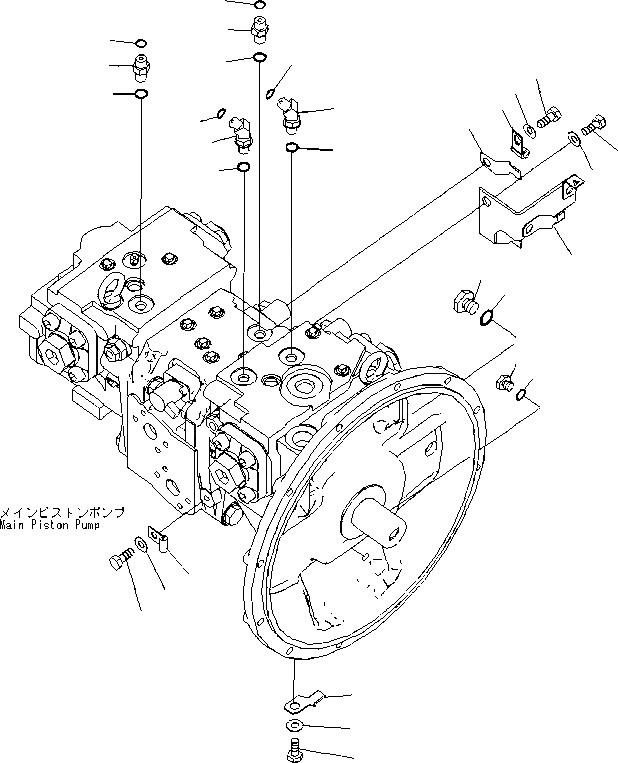 メインピストンポンプ
Main Piston Pump