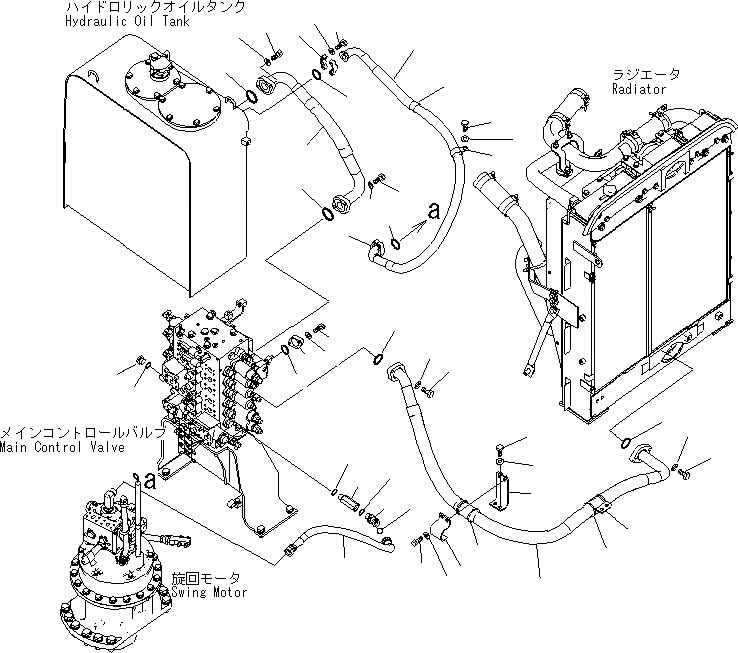 ハイドロリックオイルタンク
Hydraulic Oil Tank

ラジエータ
Radiator

a

メインコントロールバルブ
Main Control Valve

a

旋回モータ
Swing Motor