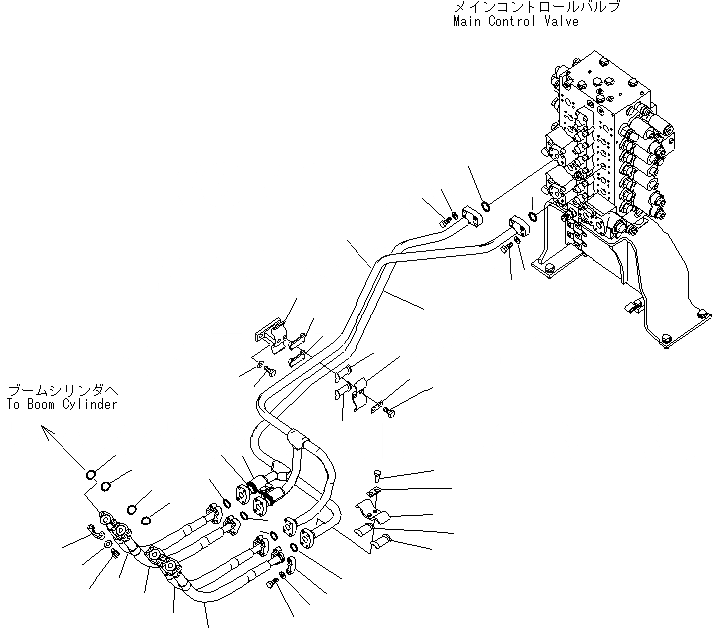 メインコントロールバルブ
Main Control Valve

ブームシリンダへ
To Boom Cylinder