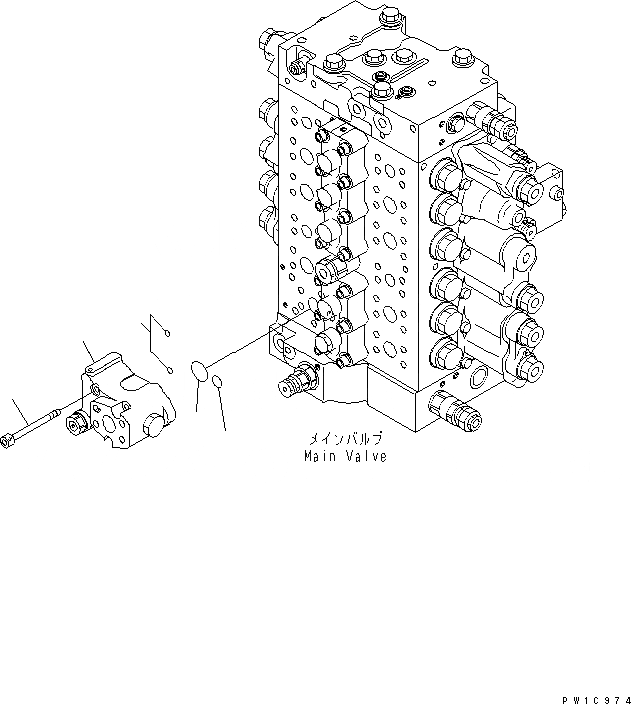 メインバルブ
Main Valve

PW1C974