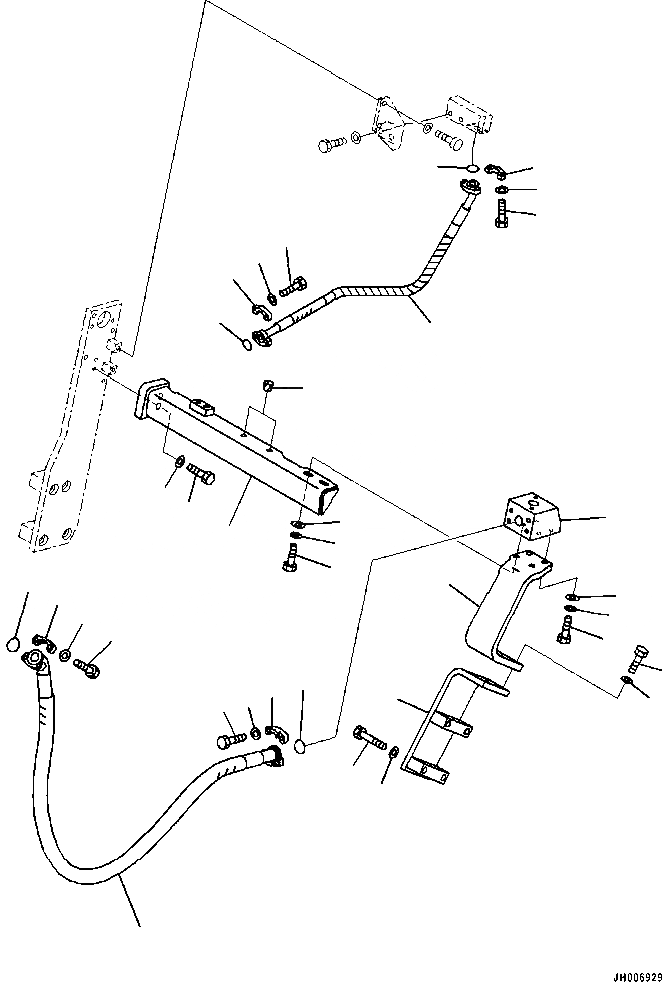 JH006929