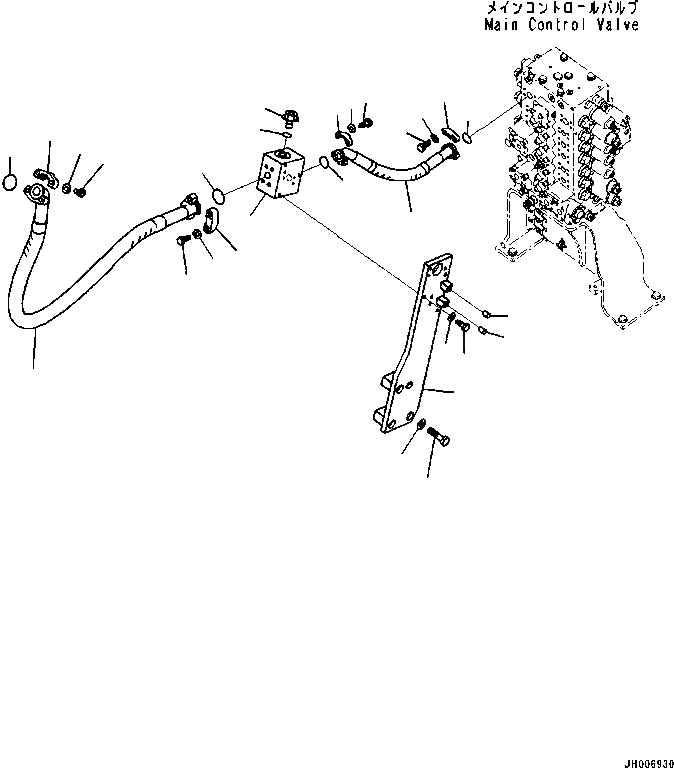 メインコントロールバルブ
Main Control Valve

JH006930