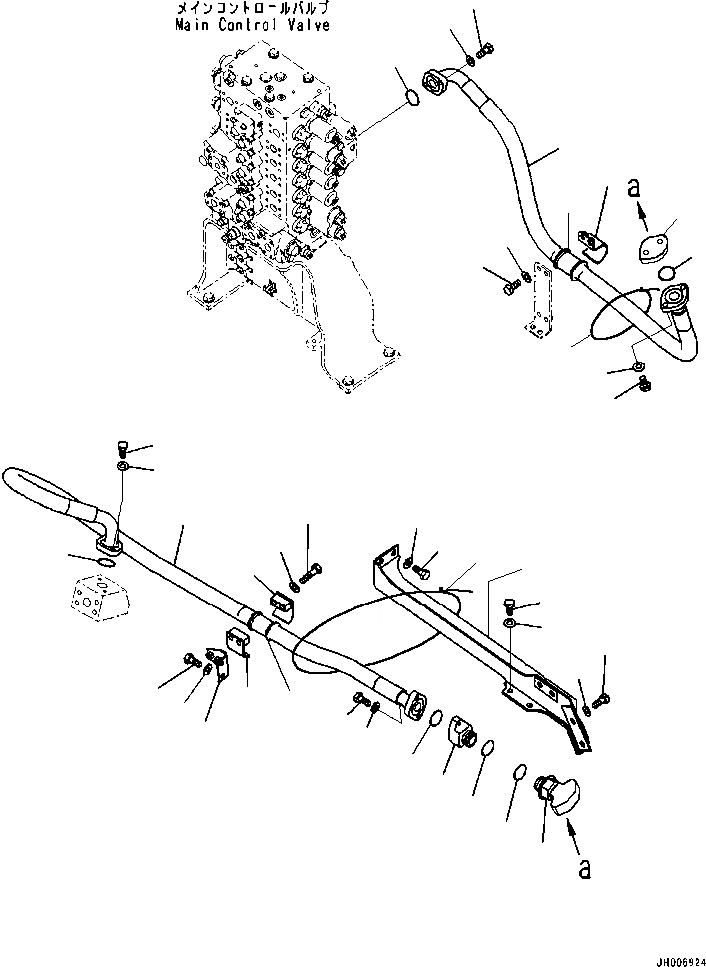 メインコントロールバルブ
Main Control Valve

a

a

JH006924