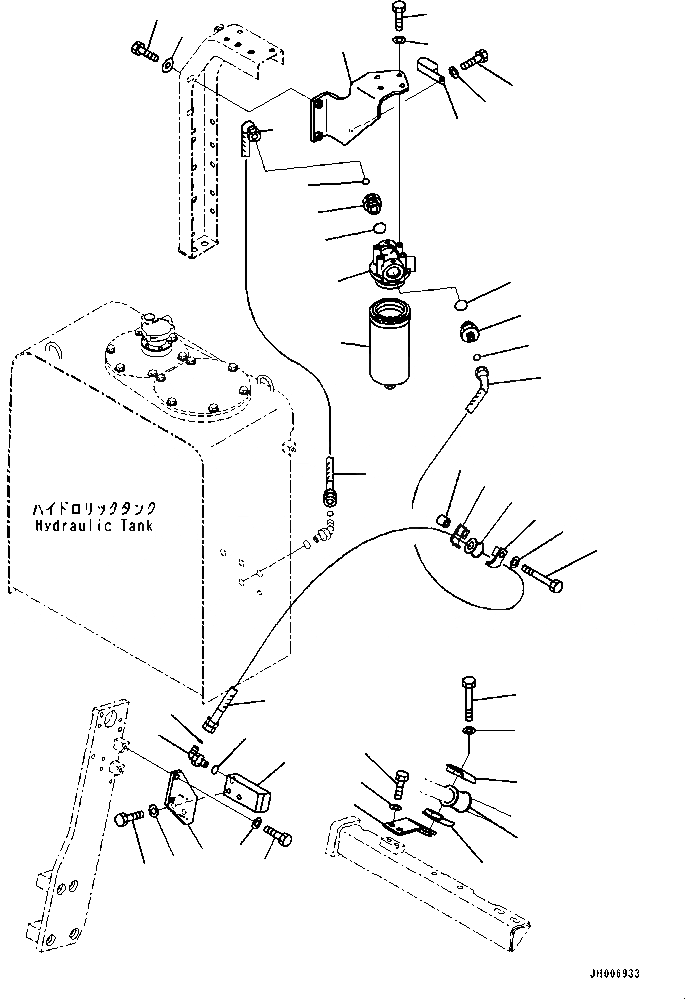 ハイドロリックタンク
Hydraulic Tank

JH006933