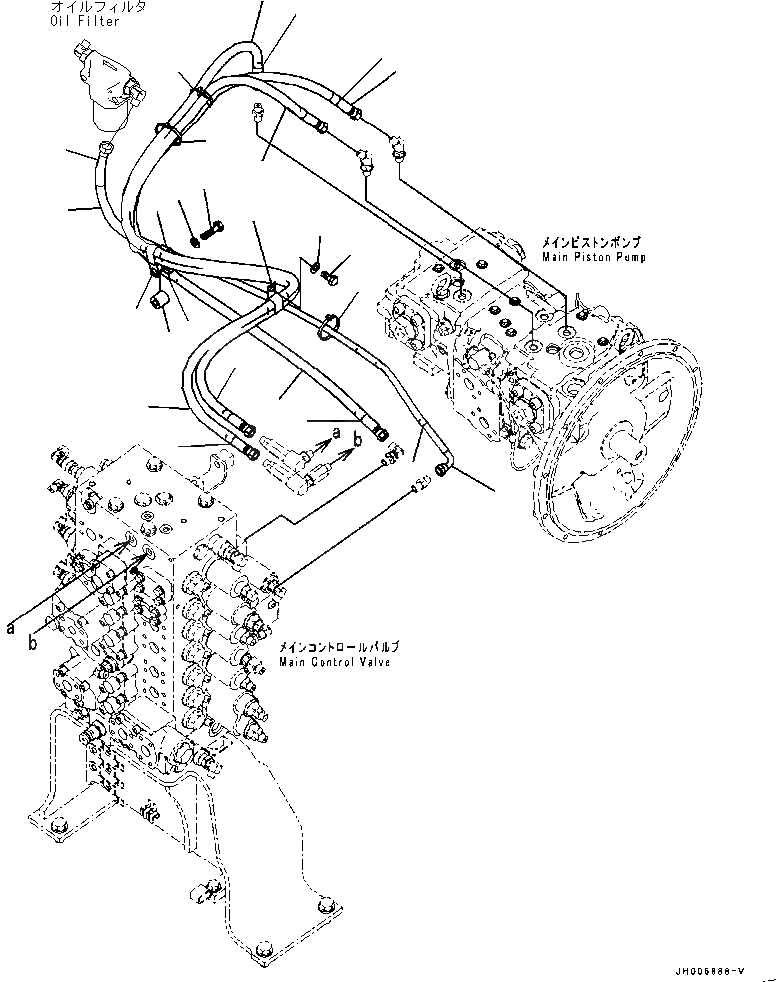 オイルフィルタ
Oil Filter

メインピストンポンプ
Main Piston Pump

a
b

a
b

メインコントロールバルブ
Main Control Valve

JH005888-V