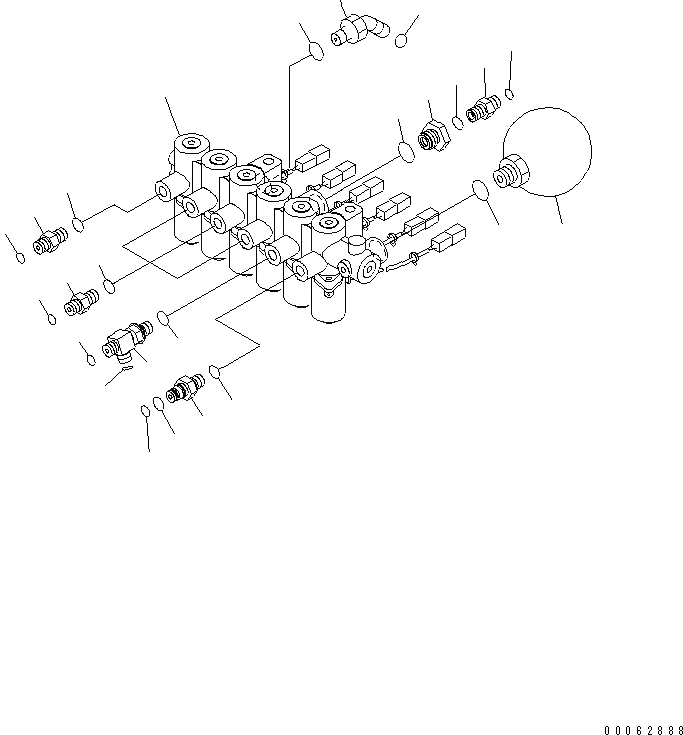 00062888