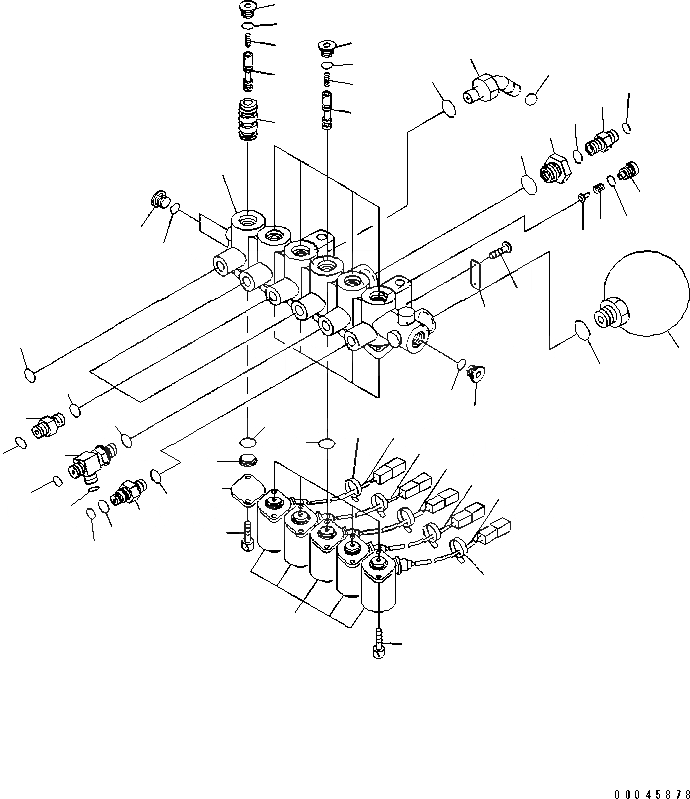 00045878