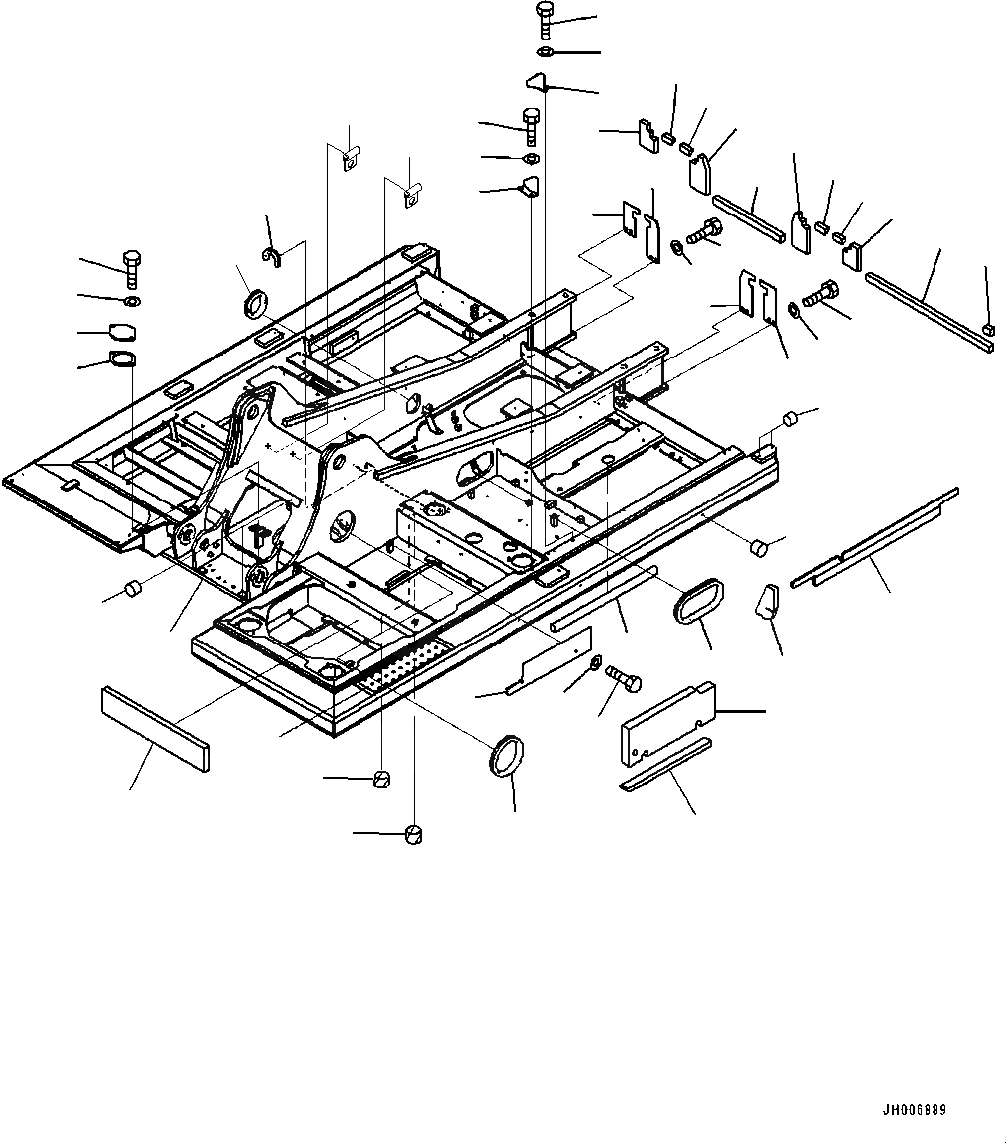 JH006889