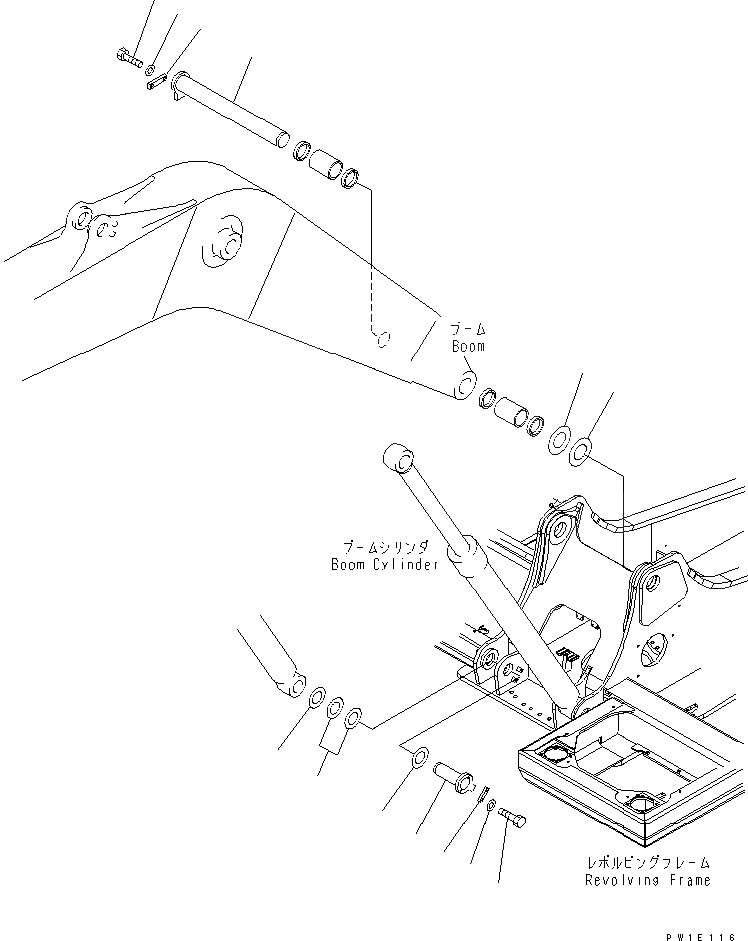 ブーム
Boom

ブームシリンダ
Boom Cylinder

レボルビングフレーム
Revolving Frame

PW1E116