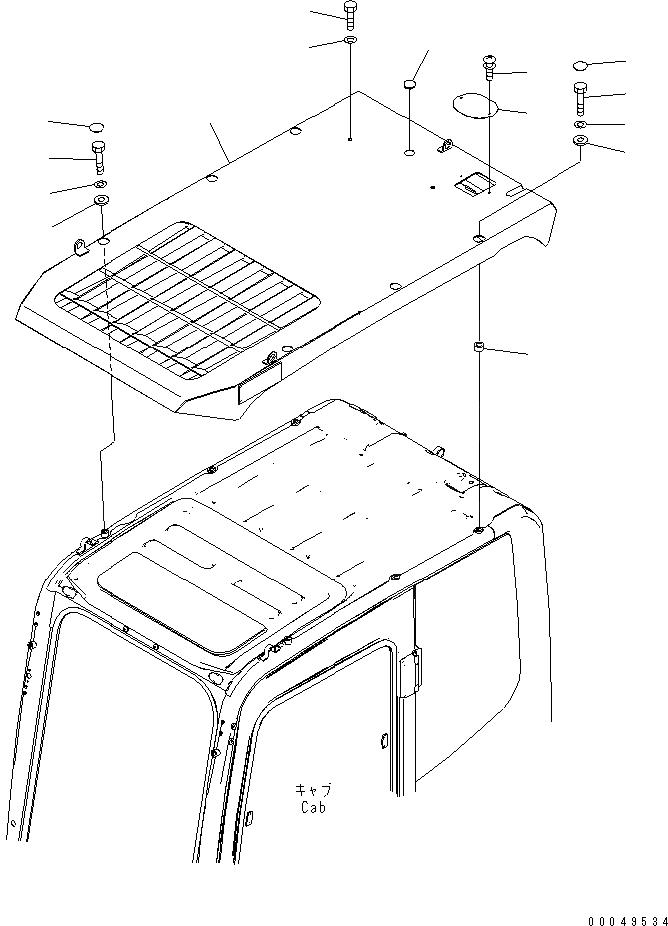 キャブ
Cab

00049534