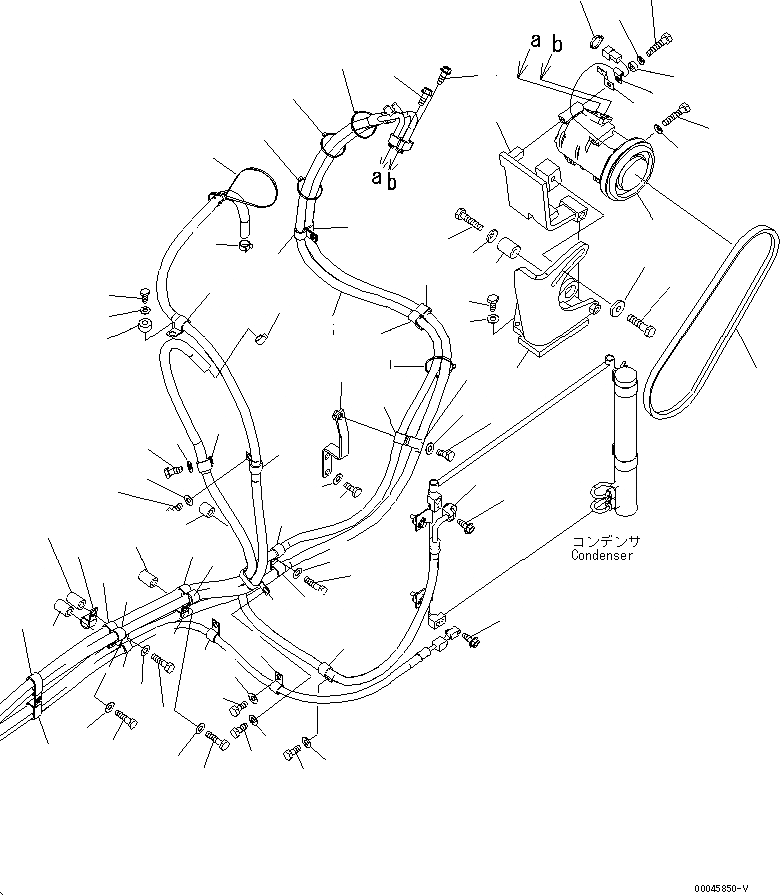 a b

a b

コンデンサ
Condenser

00045850-V