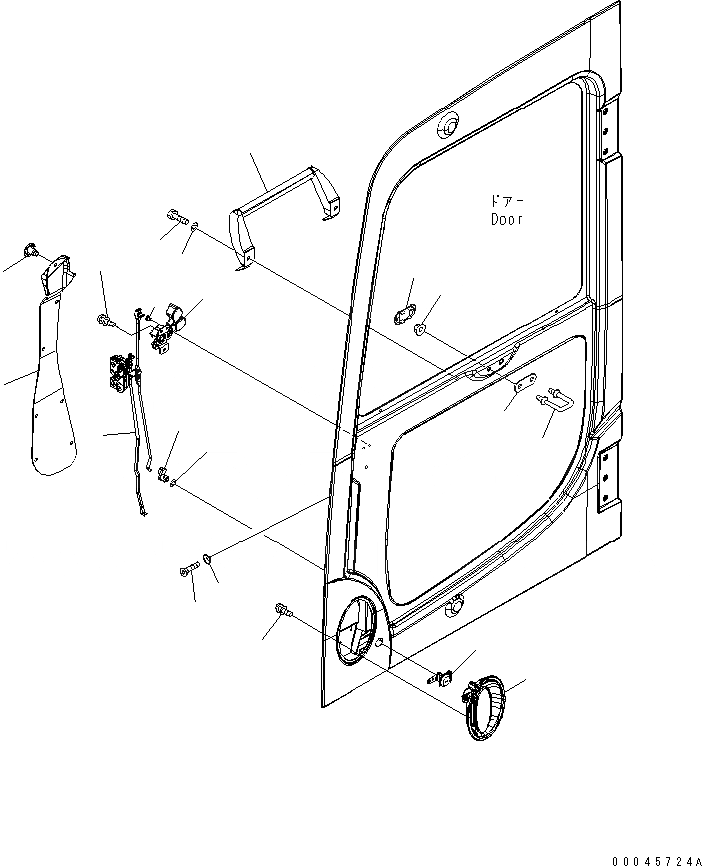 ドアー
Door

00045724A