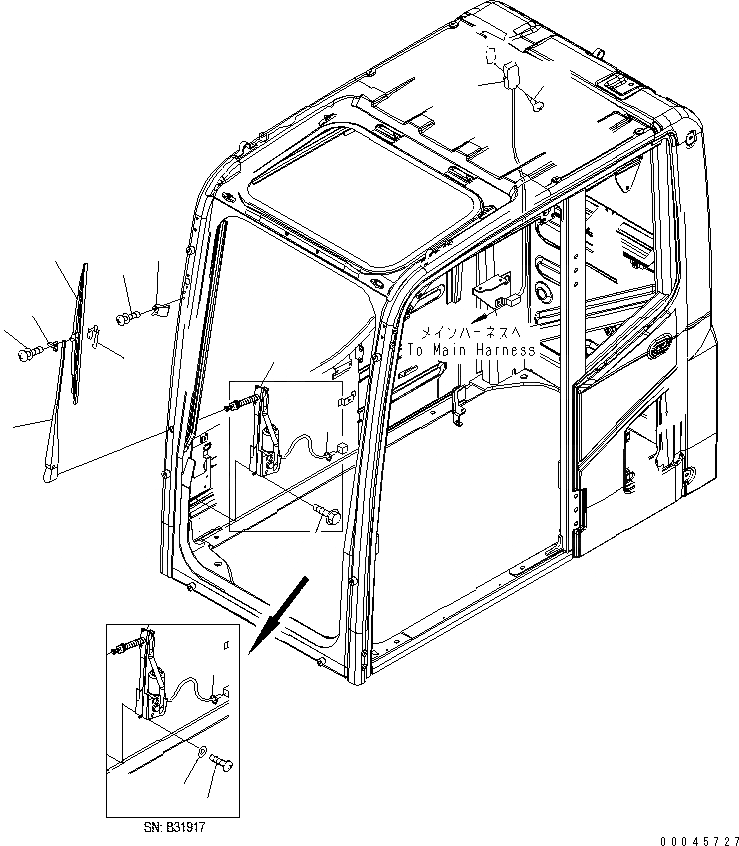 メインハーネスへ
To Main Harness

SN: B31917

00045727