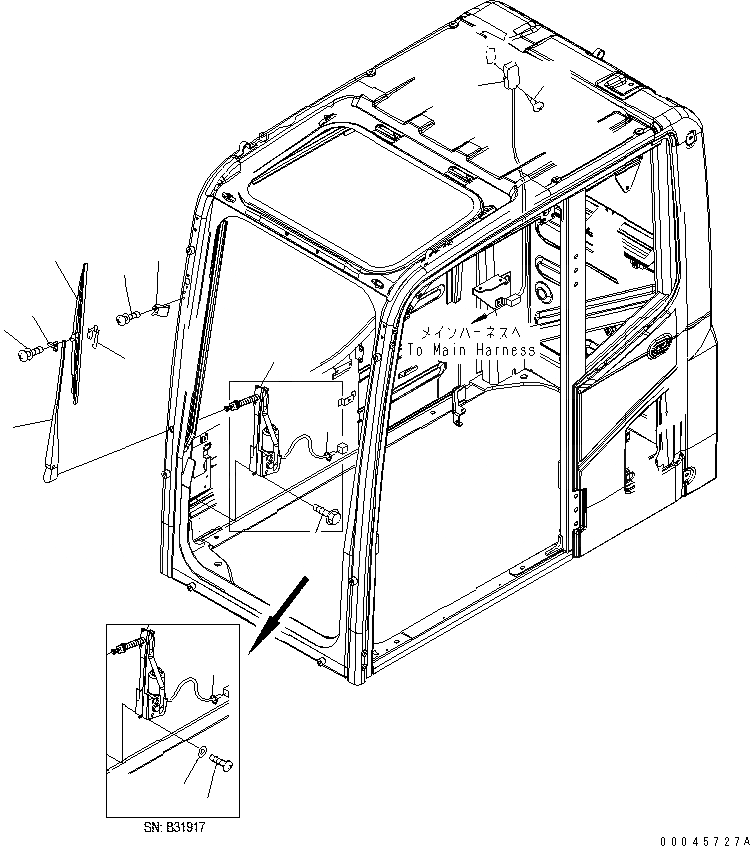 メインハーネスへ
To Main Harness

SN: B31917

00045727A