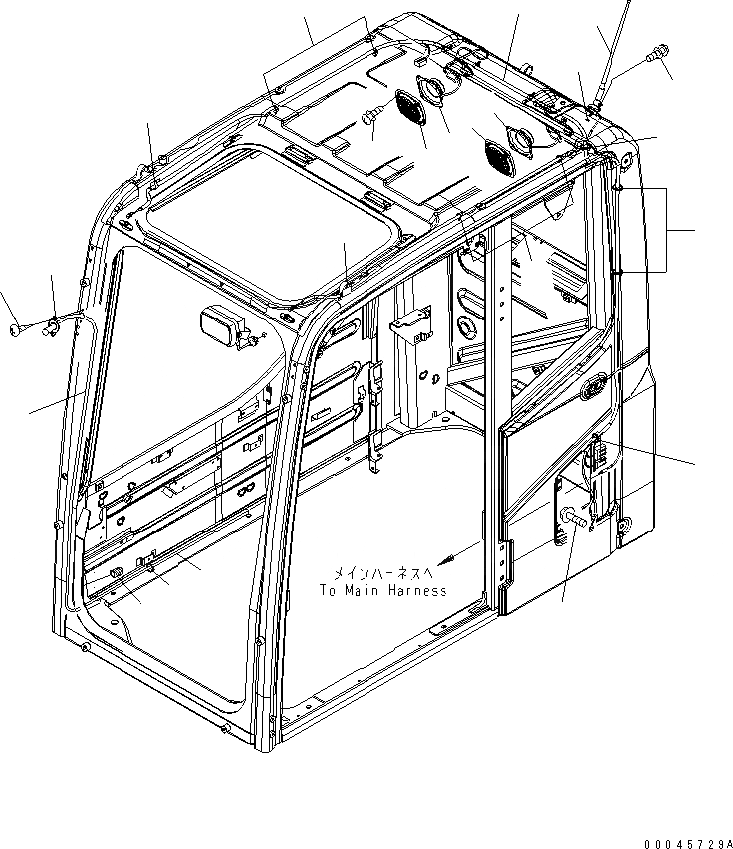 メインハーネスへ
To Main Harness

00045729A