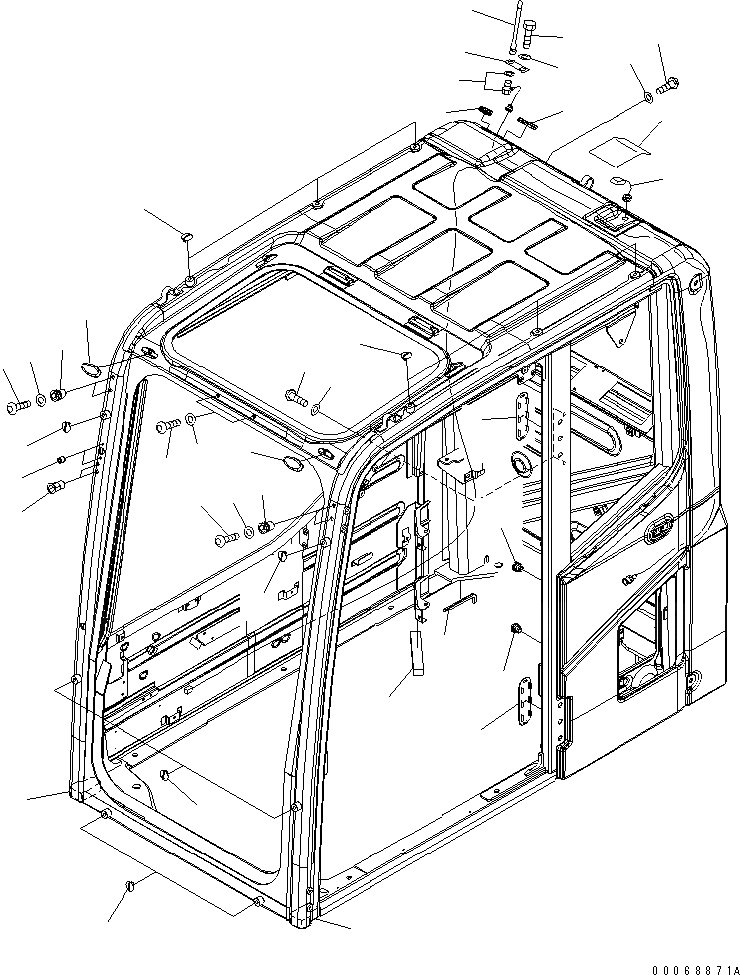 00068871A