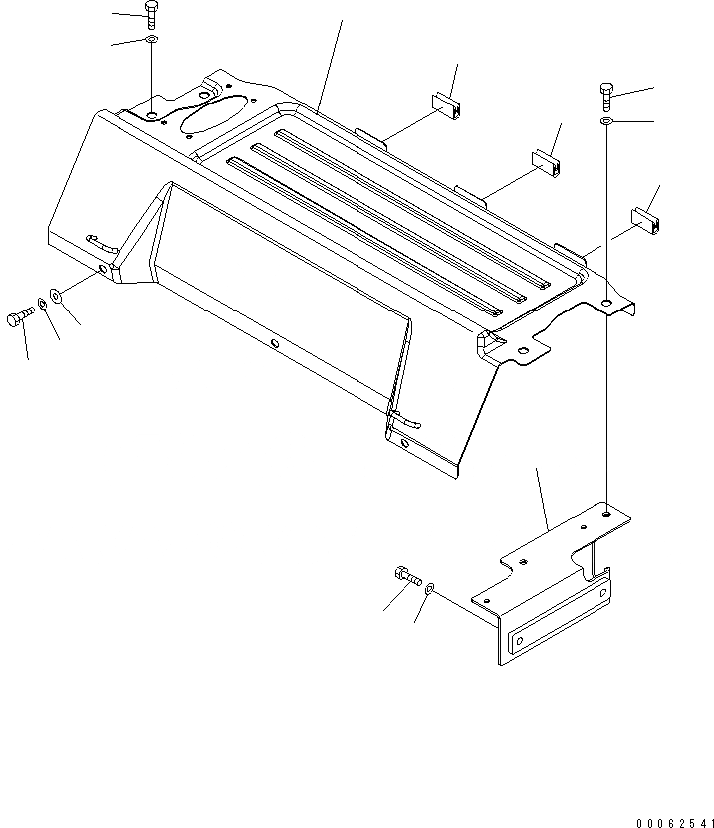 00062541