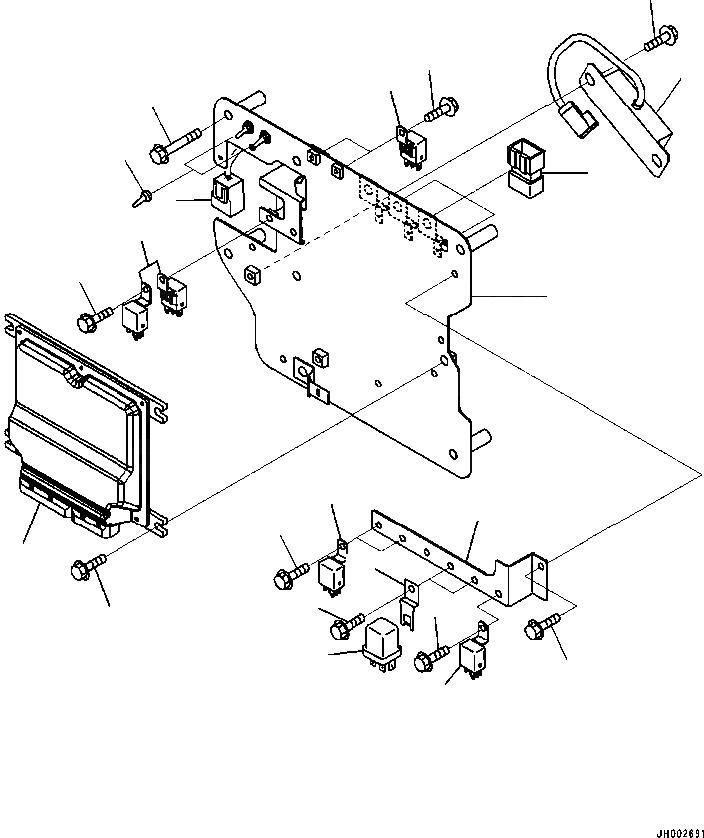 JH002691