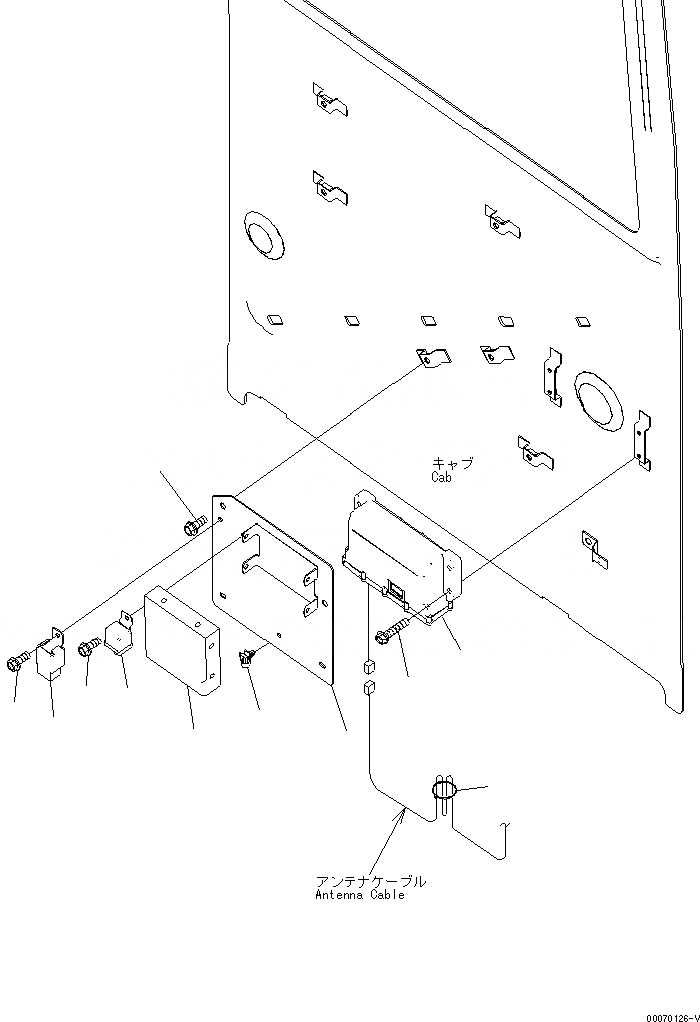 キャブ
Cab

アンテナケーブル
Antenna Cable

00070126-V