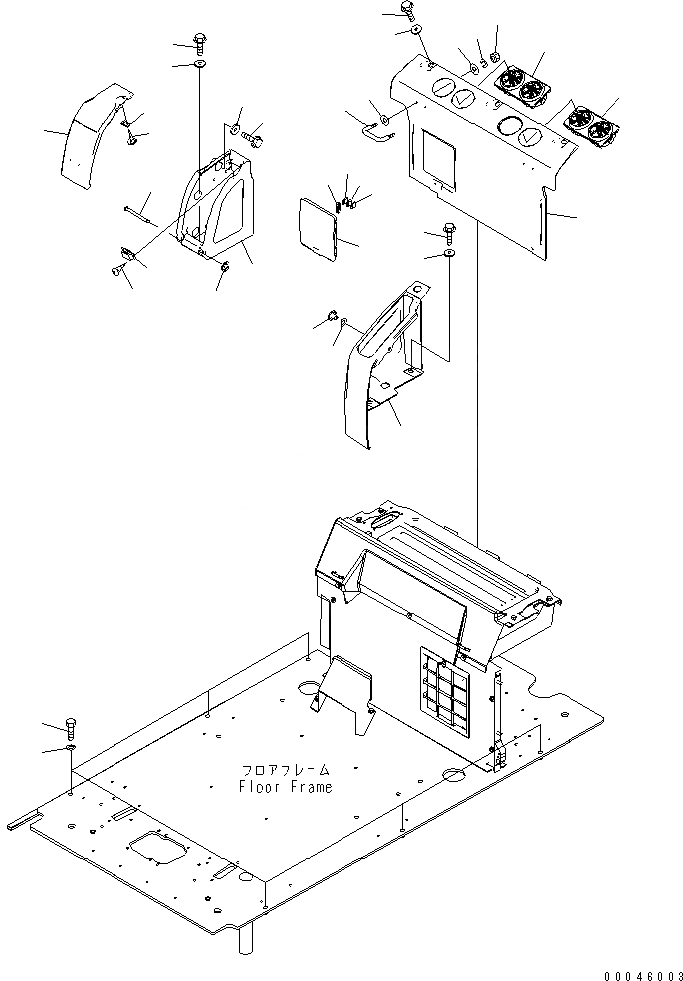 フロアフレーム
Floor Frame

00046003