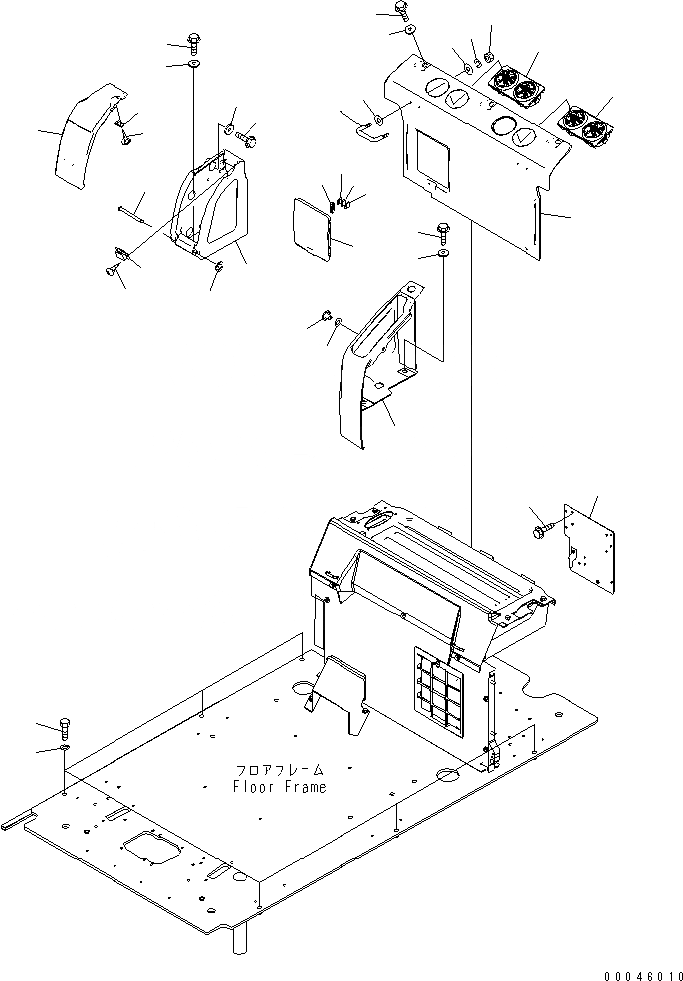 フロアフレーム
Floor Frame

00046010