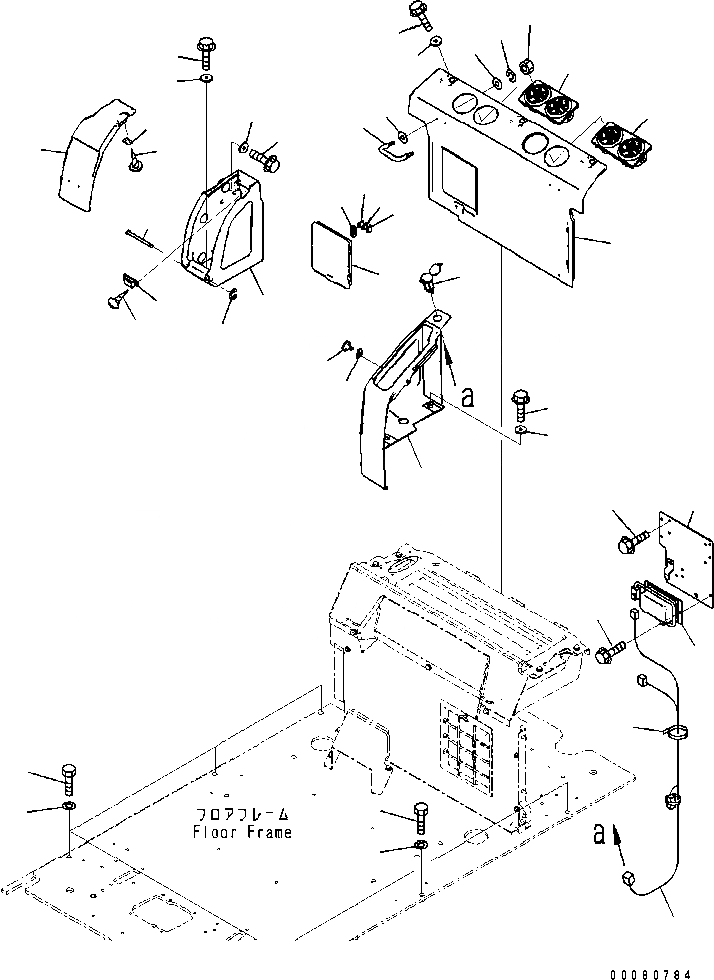 a

フロアフレーム
Floor Frame

a

00080784