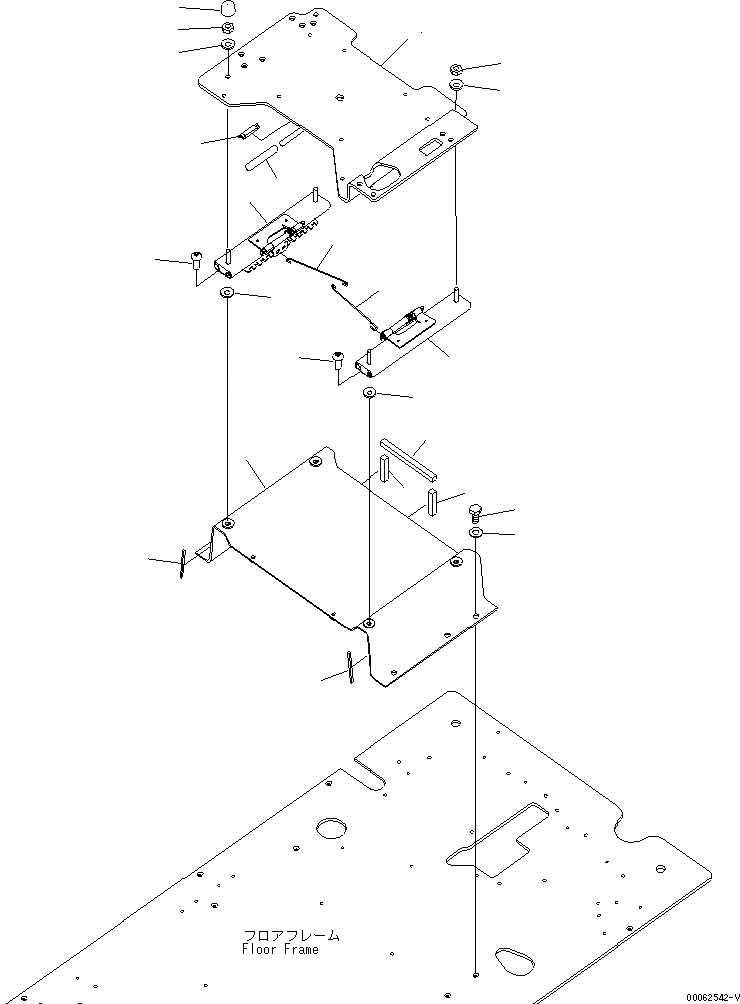 フロアフレーム
Floor Frame

00062542-V