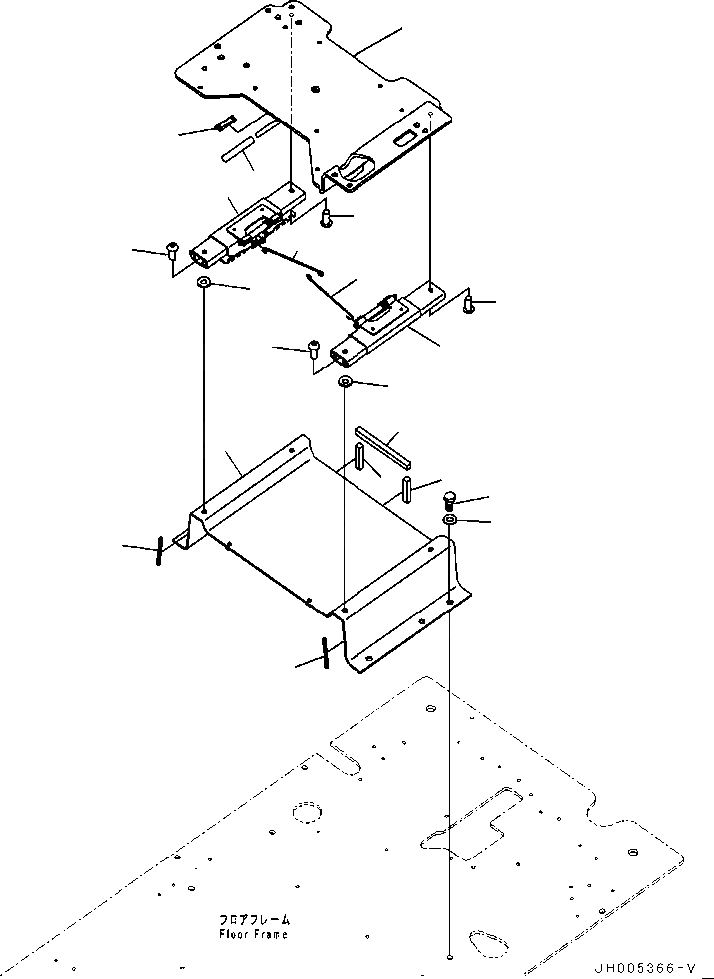 フロアフレーム
Floor Frame

JH005366-V