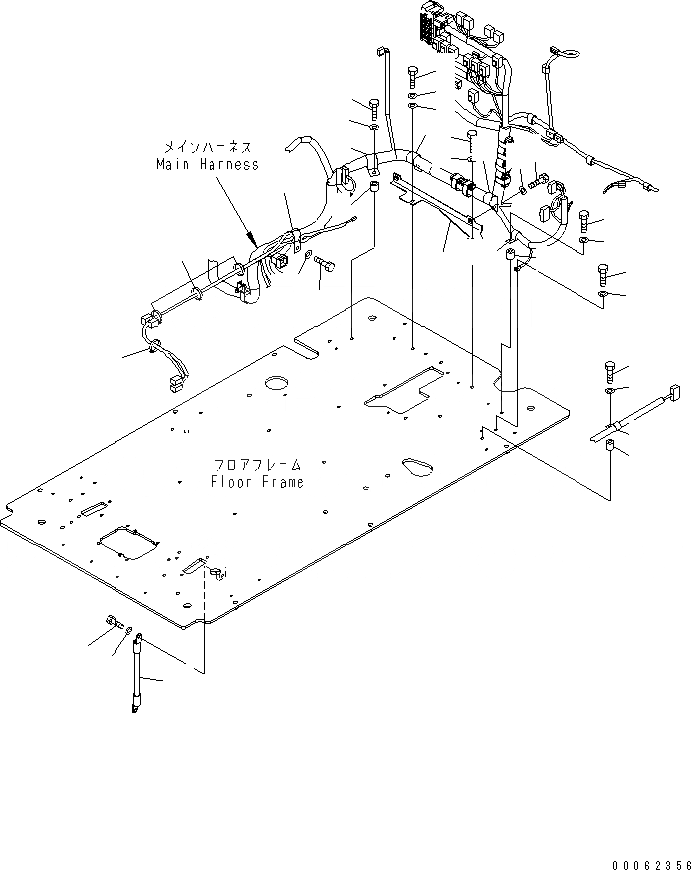 メインハーネス
Main Harness

フロアフレーム
Floor Frame

00062356