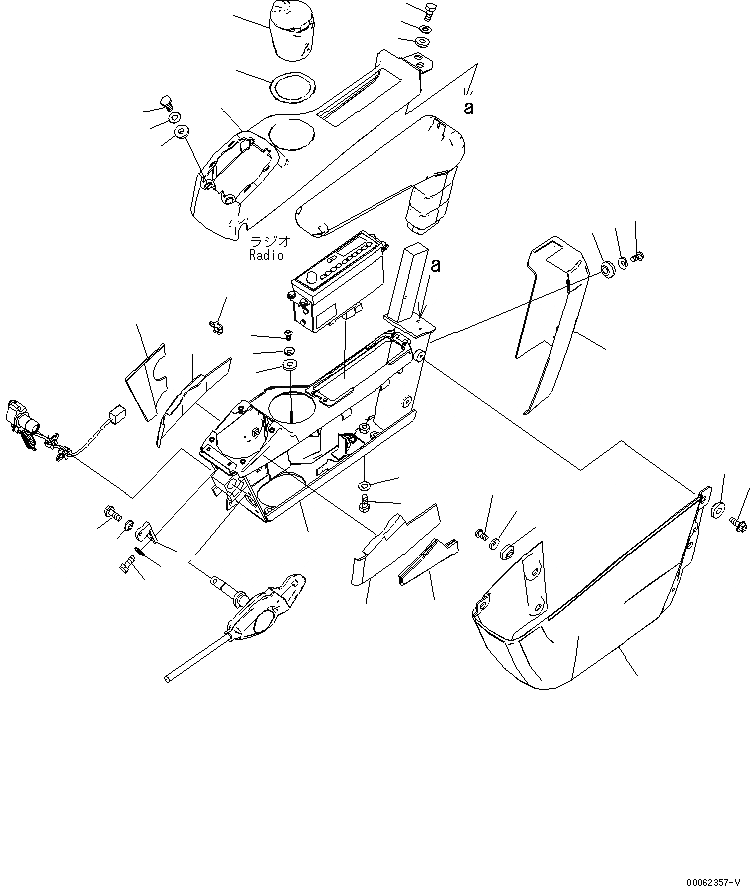 a

ラジオ
Radio

a

00062357-V