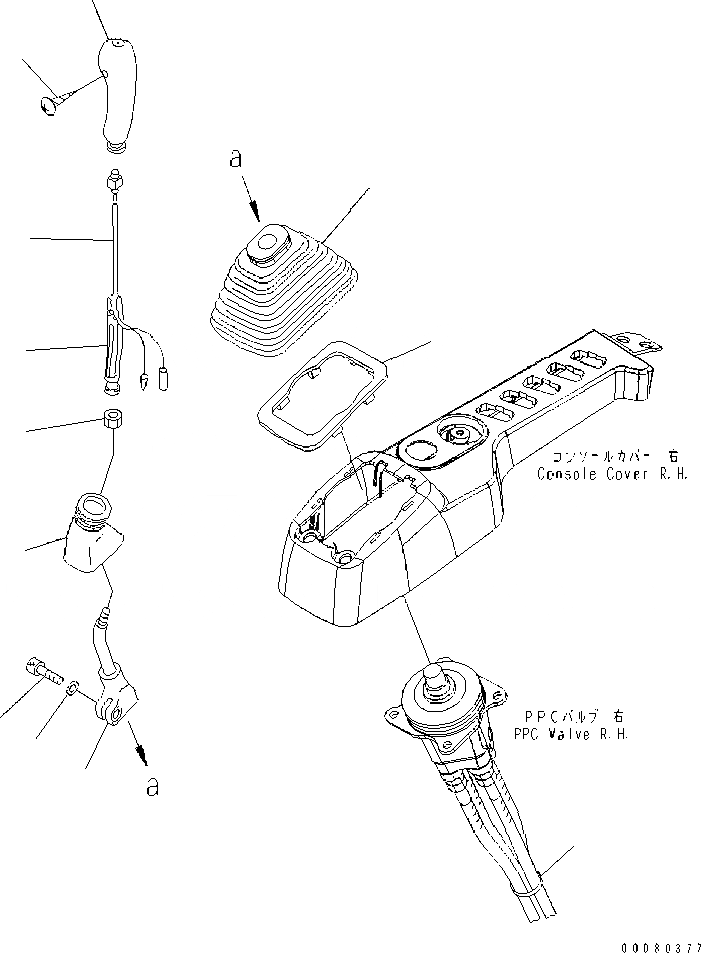 a

コンソールカバー 右
Console Cover R.H.

PPCバルブ 右
PPC Valve R.H.

a

00080377