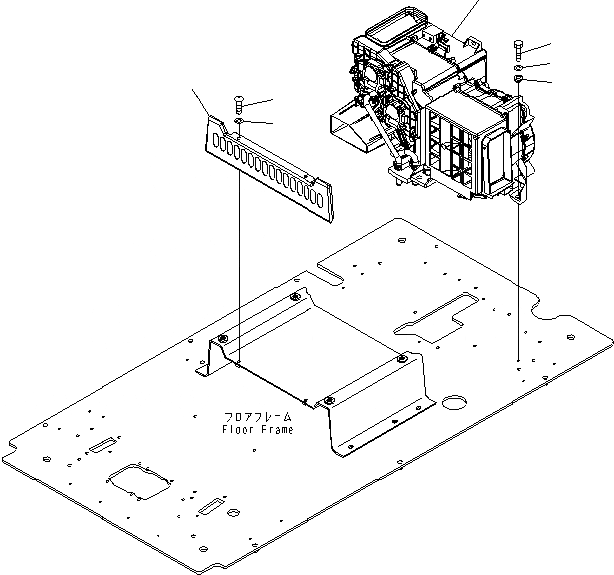 フロアフレーム
Floor Frame