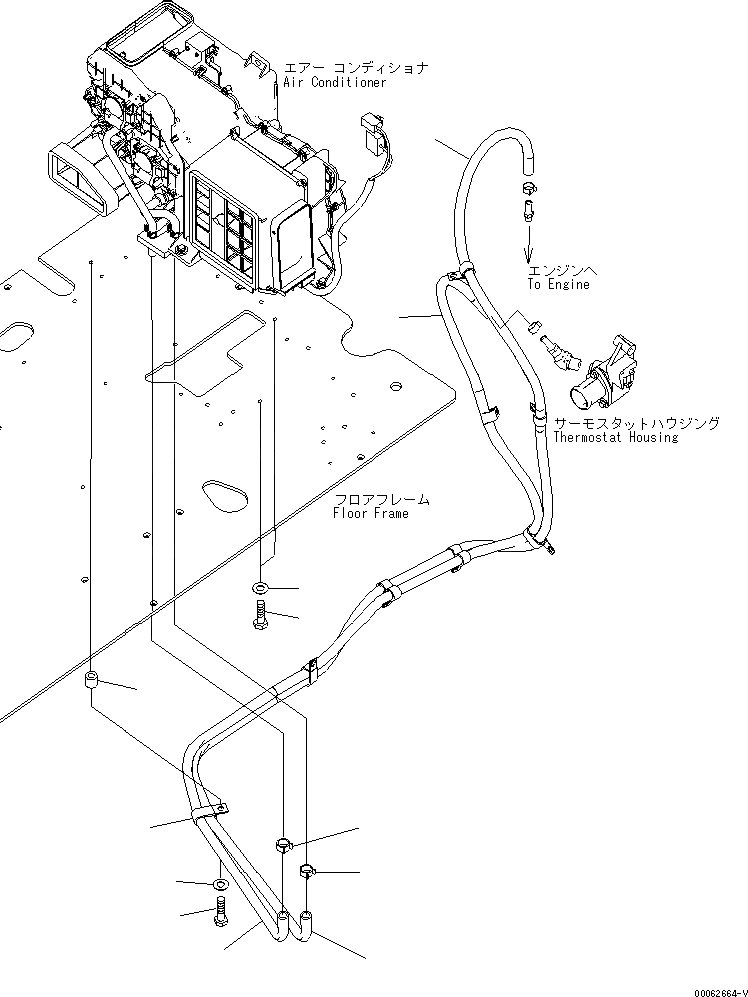 エアー コンディショナ
Air Conditioner

エンジンへ
To Engine

サーモスタットハウジング
Thermostat Housing

フロアフレーム
Floor Frame

00062664-V