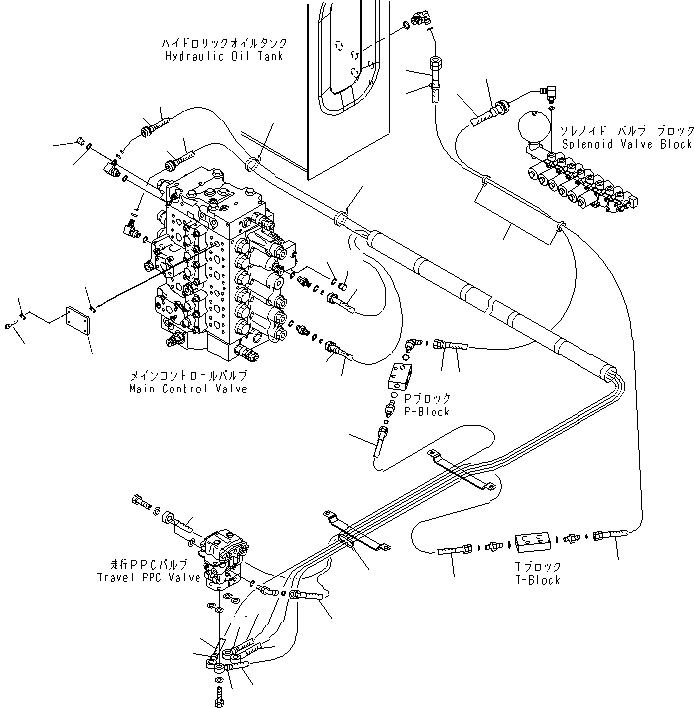 ハイドロリックオイルタンク
Hydraulic Oil Tank

ソレノイド バルブ ブロック
Solenoid Valve Block

メインコントロールバルブ
Main Control Valve

Pブロック
P-Block

走行PPCバルブ
Travel PPC Valve

Tブロック
T-Block