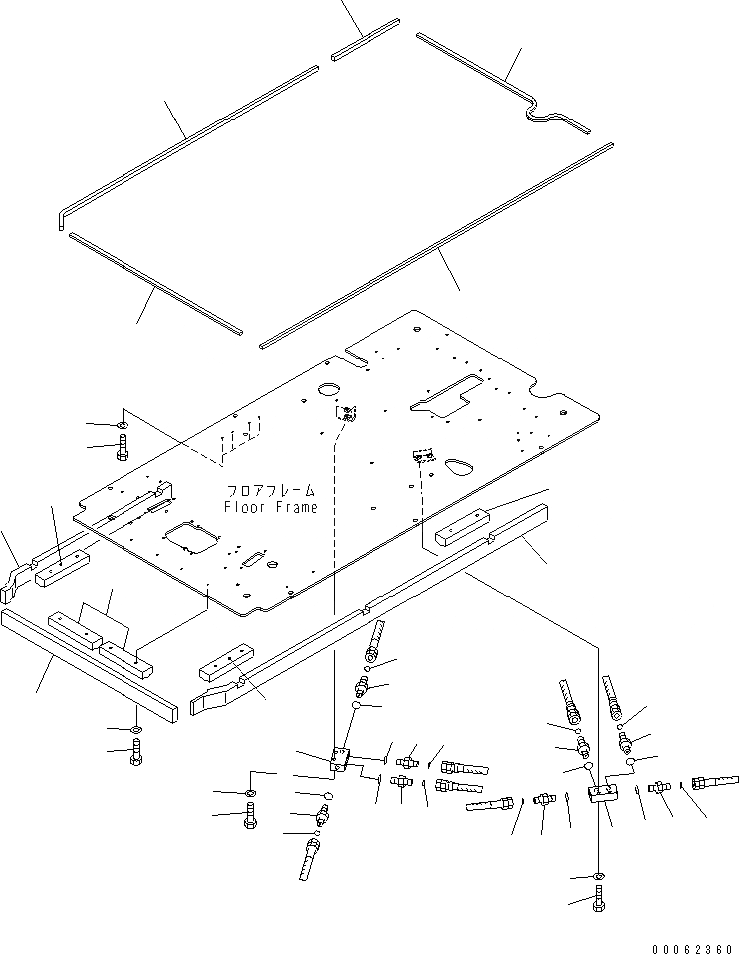 フロアフレーム
Floor Frame

00062360