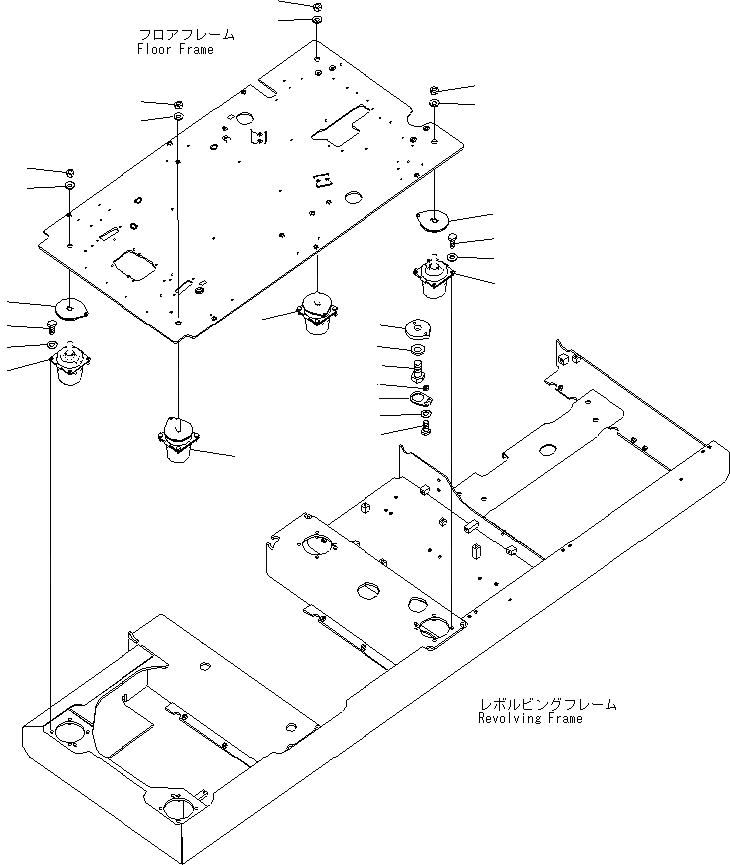 フロアフレーム
Floor Frame

レボルビングフレーム
Revolving Frame