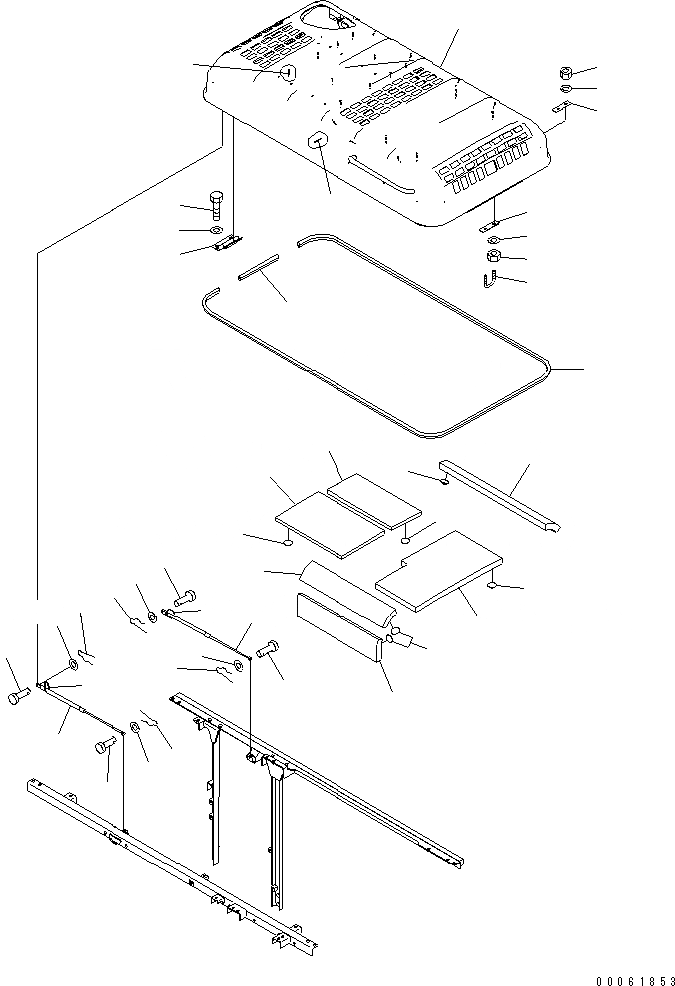 00061853