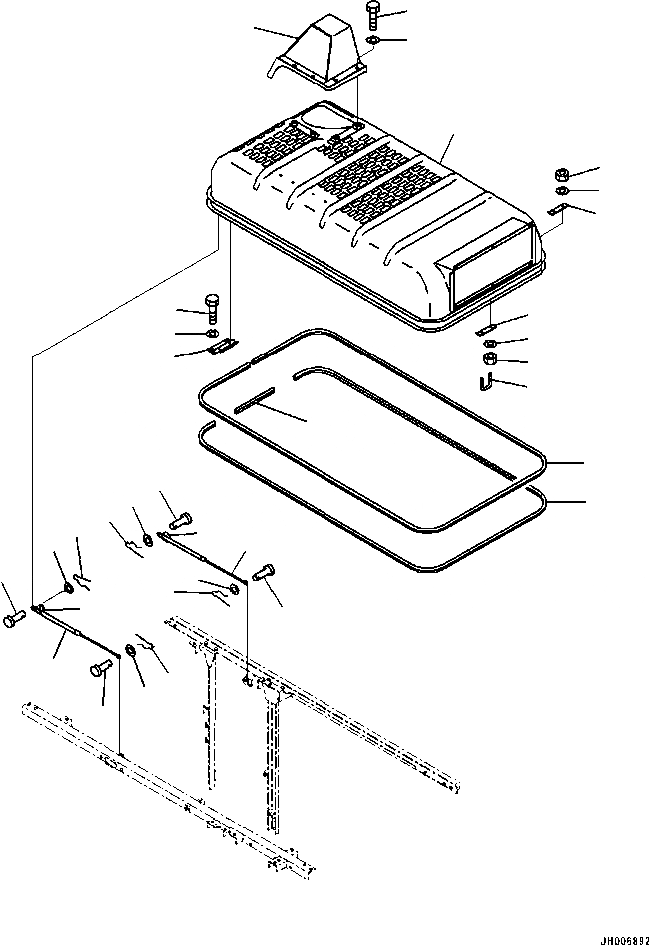 JH006892