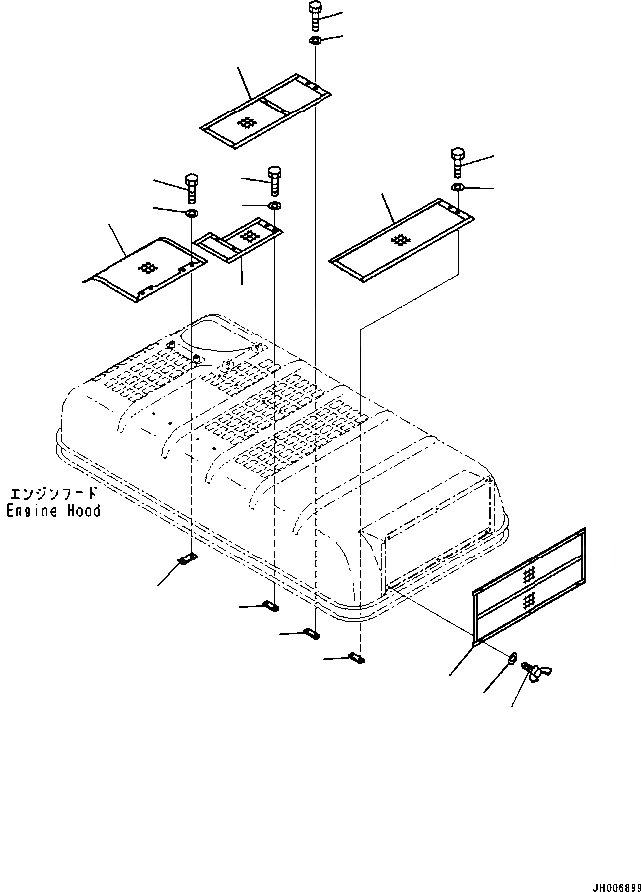 エンジンフード
Engine Hood

JH006899