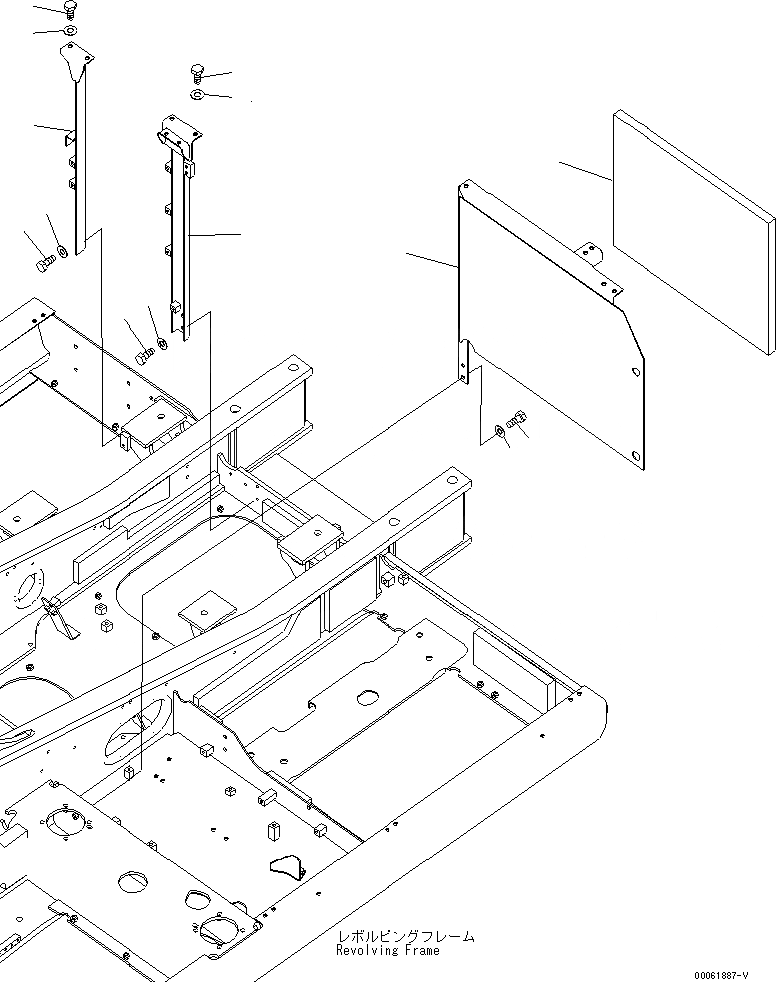 レボルビングフレーム
Revolving Frame

00061887-V