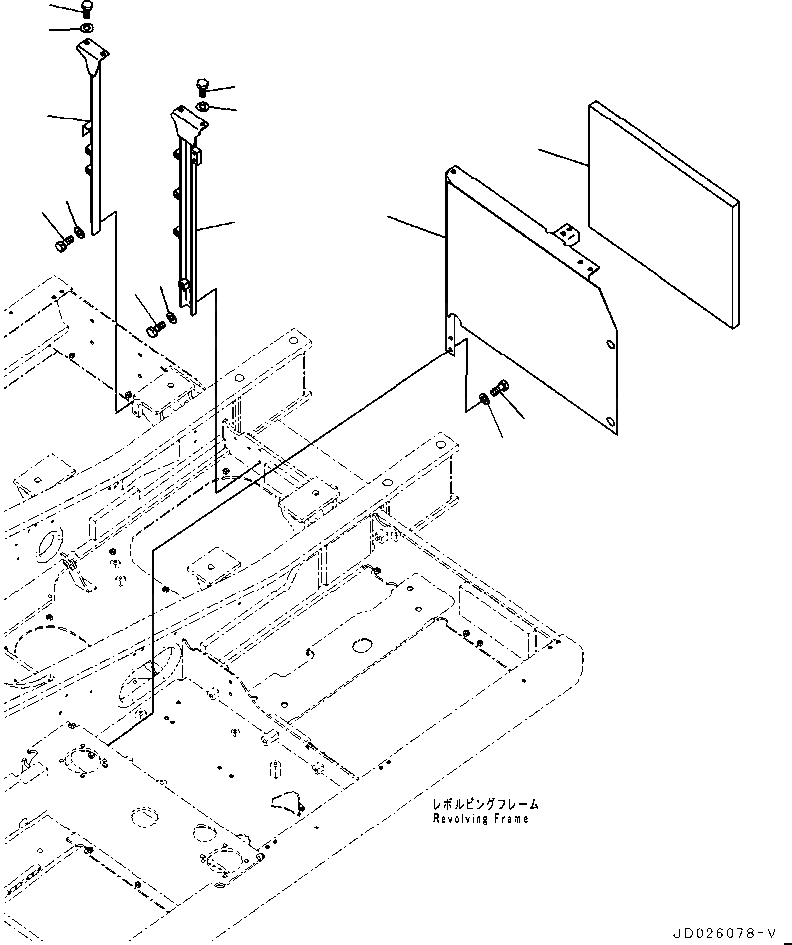 レボルビングフレーム
Revolving Frame

JD026078-V