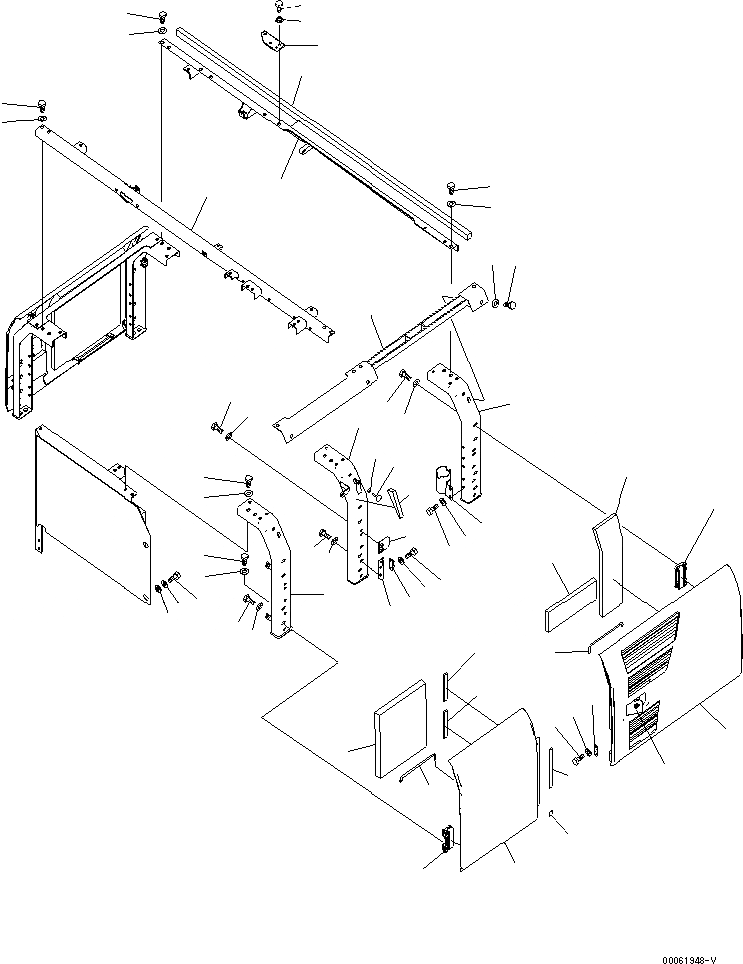 00061948-V