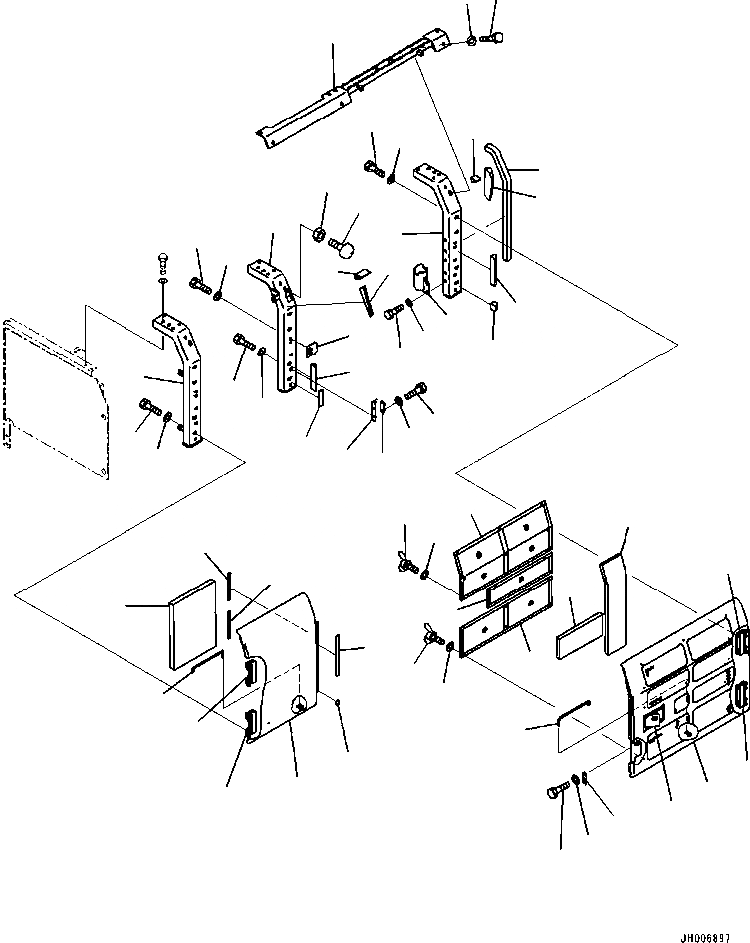 JH006897