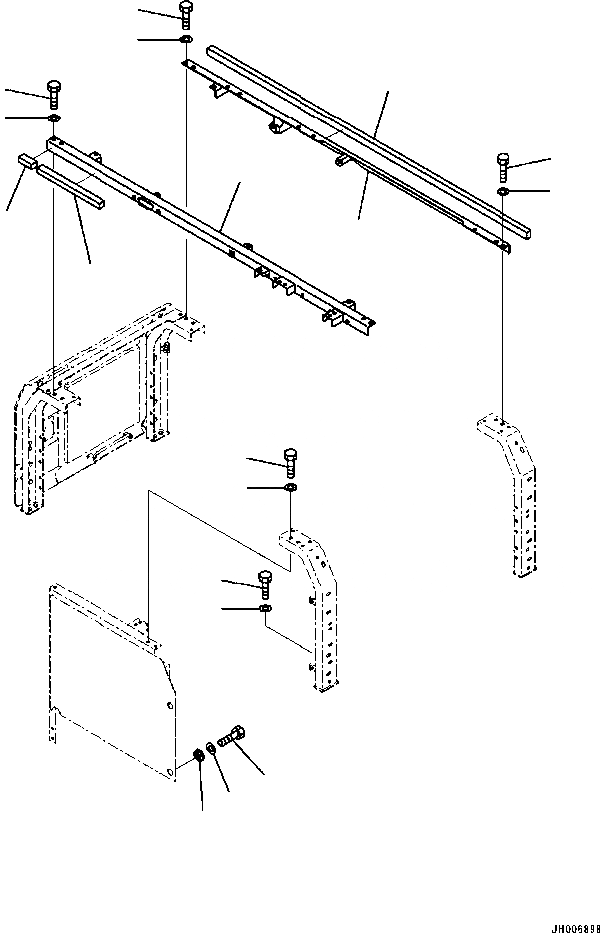 JH006898